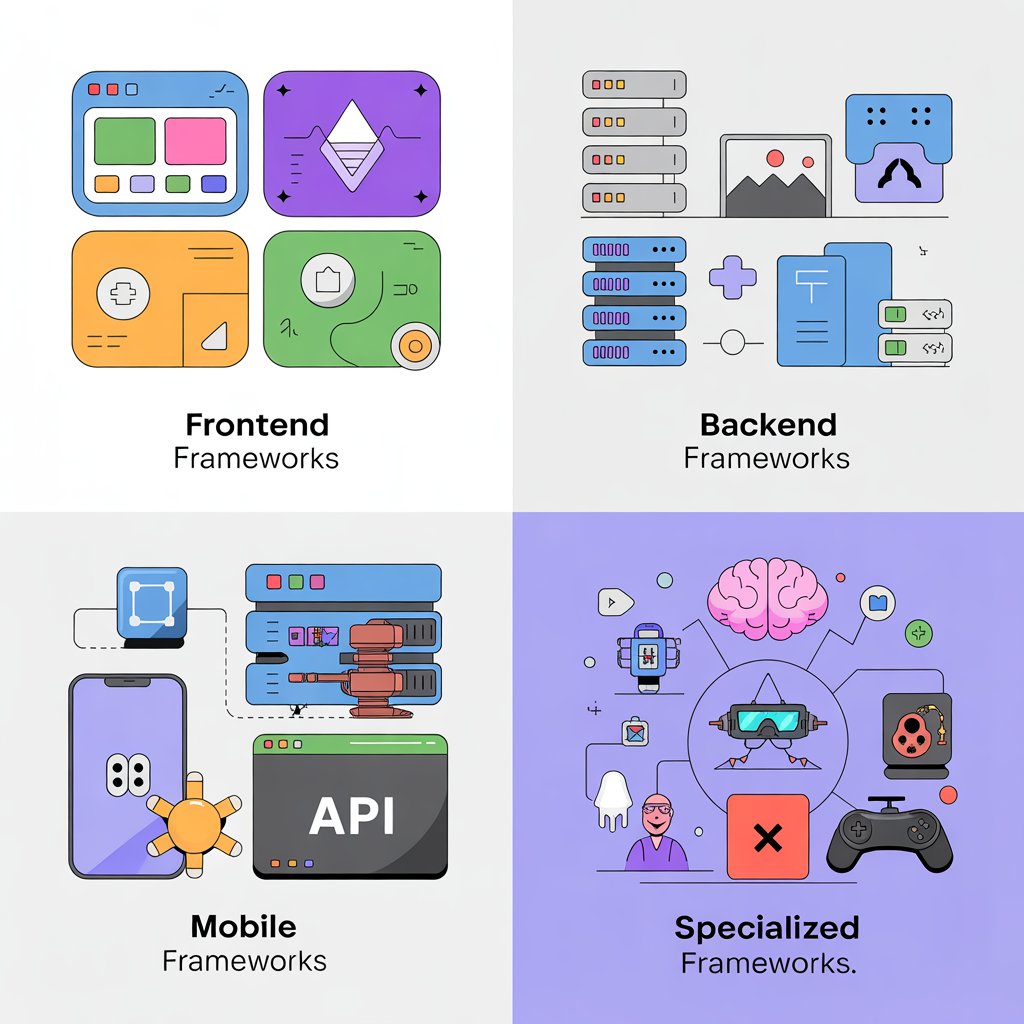 Frontend
Frameworks

Backend
Frameworks

API

Mobile
Frameworks

Specialized
Frameworks.