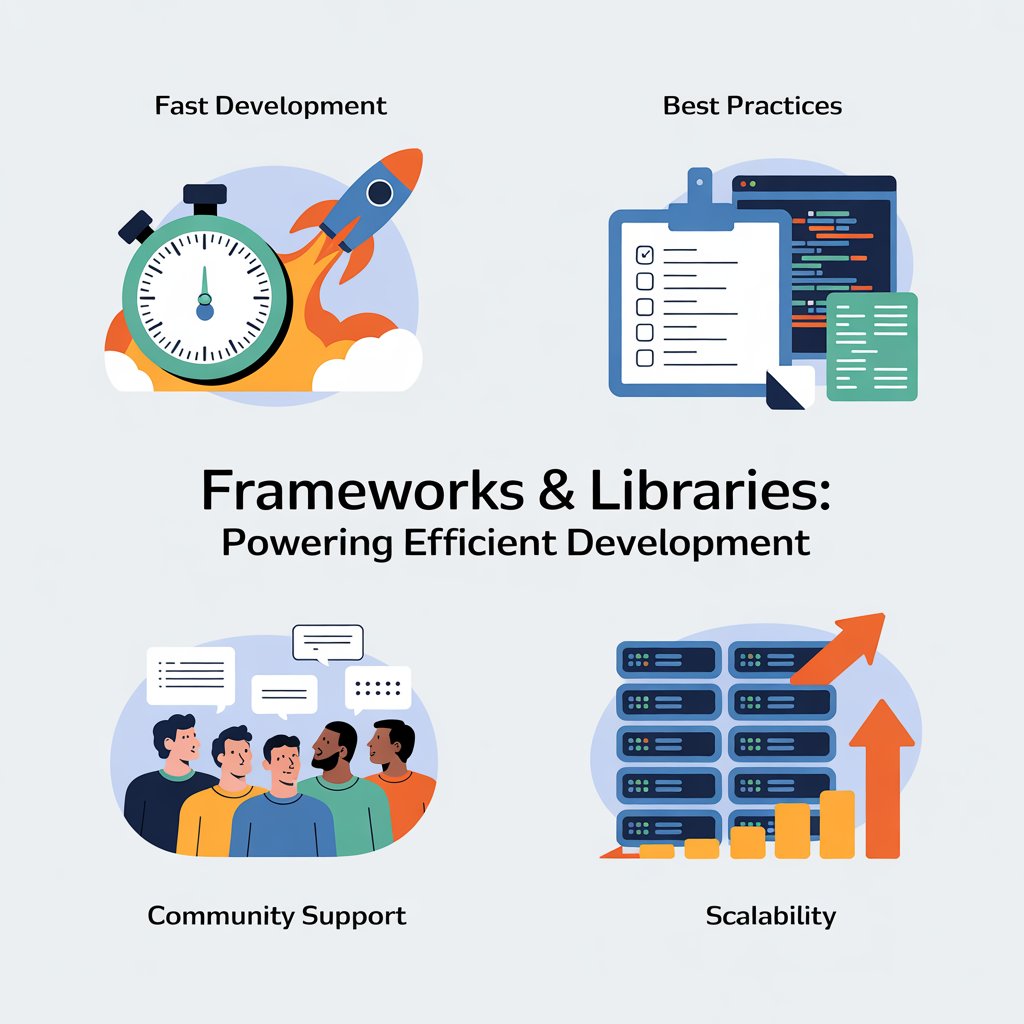 Fast Development

Best Practices

Frameworks & Libraries:
Powering Efficient Development

Community Support

Scalability